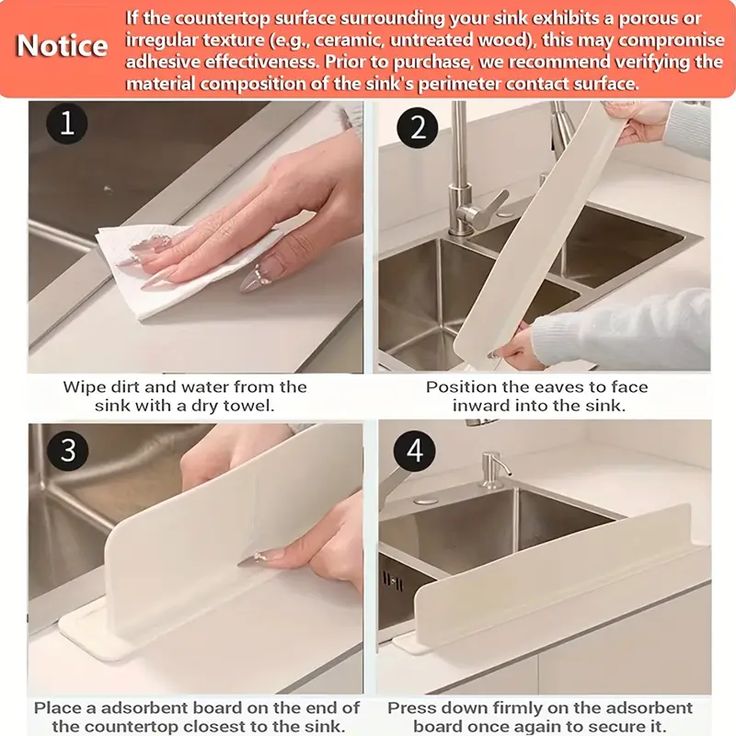 Notice

If the countertop surface surrounding your sink exhibits a porous or irregular texture (e.g., ceramic, untreated wood), this may compromise adhesive effectiveness. Prior to purchase, we recommend verifying the material composition of the sink's perimeter contact surface.

1

Wipe dirt and water from the sink with a dry towel.

2

Position the eaves to face inward into the sink.

3

Place a adsorbent board on the end of the countertop closest to the sink.

4

Press down firmly on the adsorbent board once again to secure it.